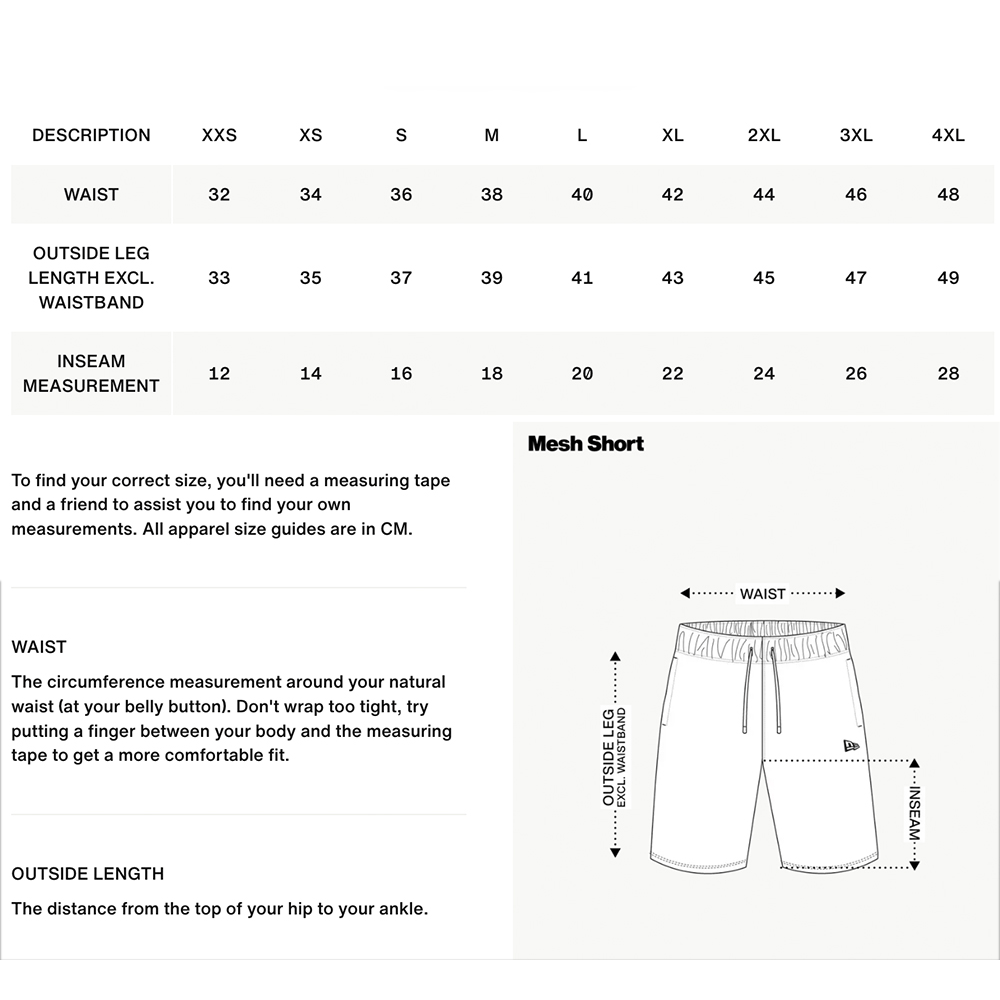 | DESCRIPTION | XXS | XS | S | M | L | XL | 2XL | 3XL | 4XL |
|---|---|---|---|---|---|---|---|---|---|
| WAIST | 32 | 34 | 36 | 38 | 40 | 42 | 44 | 46 | 48 |
| OUTSIDE LEG LENGTH EXCL. WAISTBAND | 33 | 35 | 37 | 39 | 41 | 43 | 45 | 47 | 49 |
| INSEAM MEASUREMENT | 12 | 14 | 16 | 18 | 20 | 22 | 24 | 26 | 28 |

To find your correct size, you'll need a measuring tape and a friend to assist you to find your own measurements. All apparel size guides are in CM.

WAIST

The circumference measurement around your natural waist (at your belly button). Don't wrap too tight, try putting a finger between your body and the measuring tape to get a more comfortable fit.

OUTSIDE LENGTH

The distance from the top of your hip to your ankle.

Mesh Short

WAIST

OUTSIDE LEG
EXCL. WAISTBAND

INSEAM